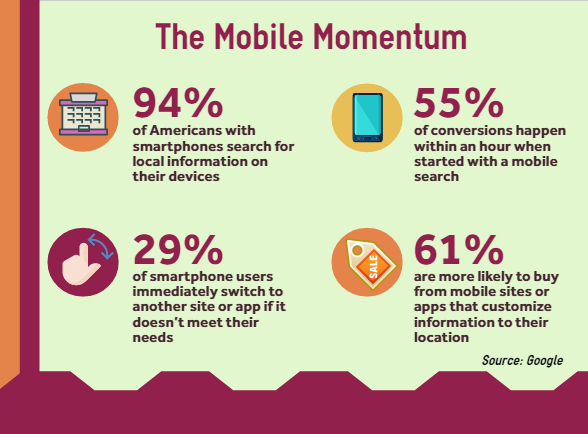 The Mobile Momentum

94%
of Americans with smartphones search for local information on their devices

55%
of conversions happen within an hour when started with a mobile search

29%
of smartphone users immediately switch to another site or app if it doesn't meet their needs

SALE

61%
are more likely to buy from mobile sites or apps that customize information to their location

Source: Google